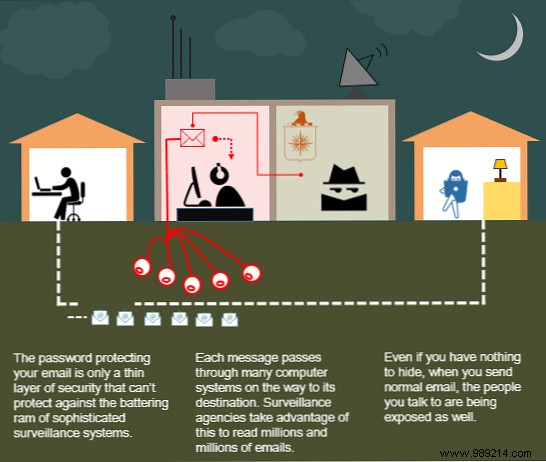 The password protecting your email is only a thin layer of security that can't protect against the battering ram of sophisticated surveillance systems.

Each message passes through many computer systems on the way to its destination. Surveillance agencies take advantage of this to read millions and millions of emails.

Even if you have nothing to hide, when you send normal email, the people you talk to are being exposed as well.

www.989214.com