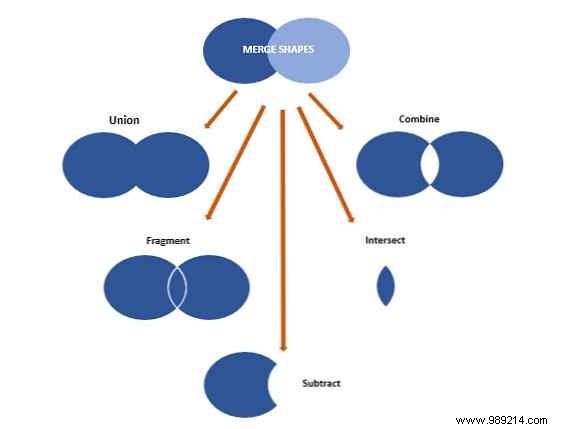 MERGE SHAPES

Union

Combine

Fragment

Intersect

Subtract

www.989214.com