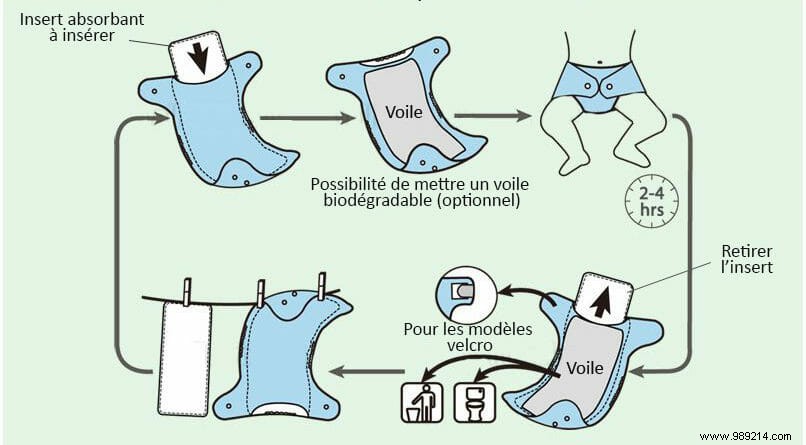 Insert absorbant à insérer

Voile

Possibilité de mettre un voile biodégradable (optionnel)

2-4 hrs

Retirer l'insert

Pour les modèles velcro

Voile

www.989214.com