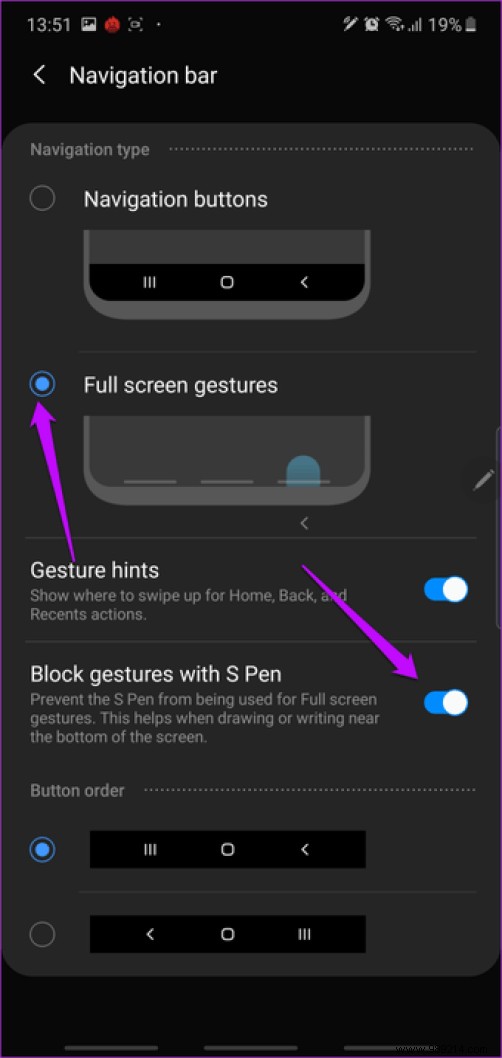 13:51 19%

Navigation bar

Navigation type

Navigation buttons

Full screen gestures

Gesture hints
Show where to swipe up for Home, Back, and Recents actions.

Block gestures with S Pen
Prevent the S Pen from being used for Full screen gestures. This helps when drawing or writing near the bottom of the screen.

Button order