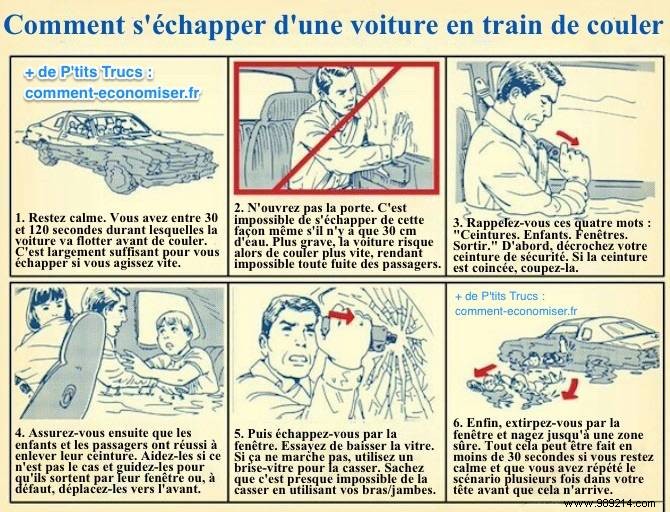 Comment s'échapper d'une voiture en train de couler

+ de P'tits Trucs :
comment-economiser.fr

1. Restez calme. Vous avez entre 30 et 120 secondes durant lesquelles la voiture va flotter avant de couler. C'est largement suffisant pour vous échapper si vous agissez vite.

2. N'ouvrez pas la porte. C'est impossible de s'échapper de cette façon même s'il n'y a que 30 cm d'eau. Plus grave, la voiture risque alors de couler plus vite, rendant impossible toute fuite des passagers.

3. Rappelez-vous ces quatre mots : "Ceintures. Enfants. Fenêtres. Sortir." D'abord, décrochez votre ceinture de sécurité. Si la ceinture est coincée, coupez-la.

4. Assurez-vous ensuite que les enfants et les passagers ont réussi à enlever leur ceinture. Aidez-les si ce n'est pas le cas et guidez-les pour qu'ils sortent par leur fenêtre ou, à défaut, déplacez-les vers l'avant.

5. Puis échappez-vous par la fenêtre. Essayez de baisser la vitre. Si ça ne marche pas, utilisez un brise-vitre pour la casser. Sachez que c'est presque impossible de la casser en utilisant vos bras/jambes.

+ de P'tits Trucs :
comment-economiser.fr

6. Enfin, extirpez-vous par la fenêtre et nagez jusqu'à une zone sûre. Tout cela peut être fait en moins de 30 secondes si vous restez calme et que vous avez répété le scénario plusieurs fois dans votre tête avant que cela n'arrive.

www.989214.com