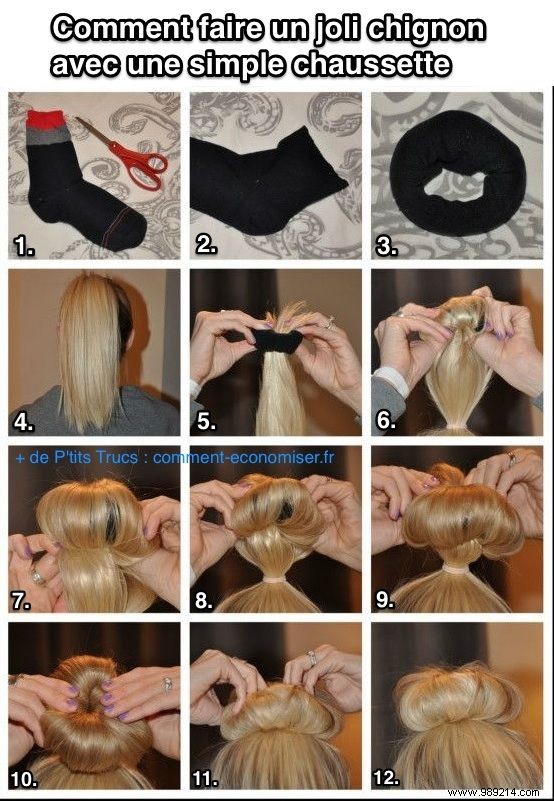 Comment faire un joli chignon avec une simple chaussette

1.

2.

3.

4.

5.

6.

+ de P'tits Trucs : comment-economiser.fr

7.

8.

9.

10.

11.

12.

www.989214.com