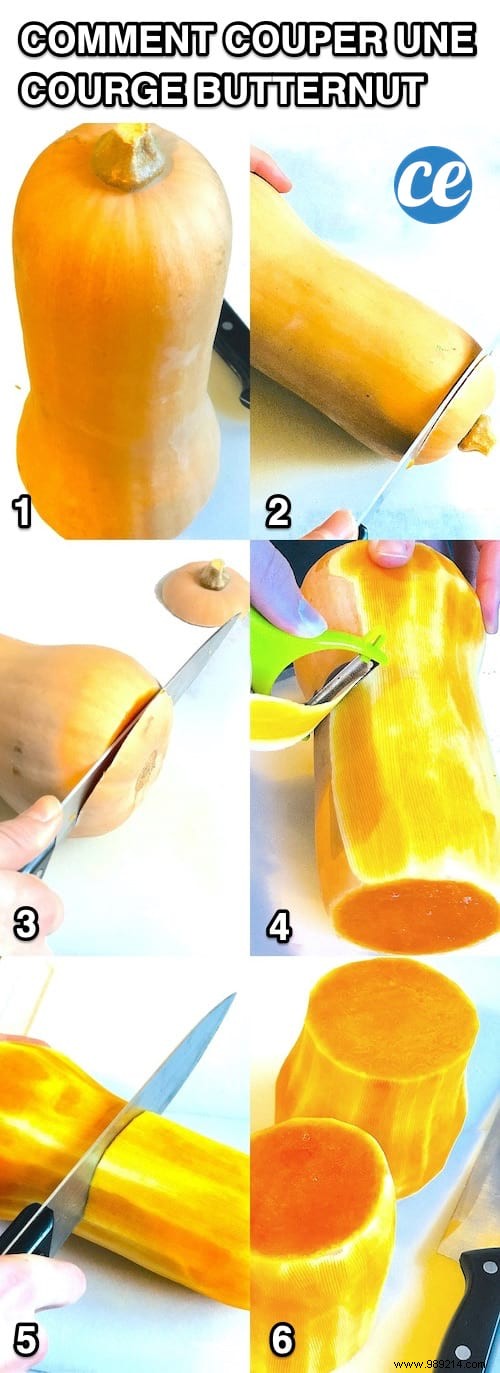 COMMENT COUPER UNE COURGE BUTTERNUT

ce

1

2

3

4

5

6

www.989214.com