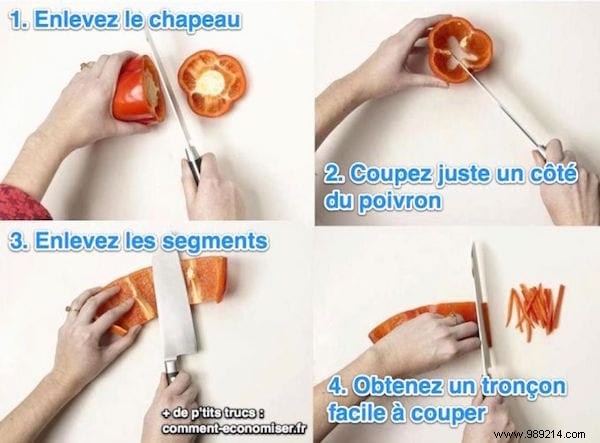 1. Enlevez le chapeau

2. Coupez juste un côté du poivron

3. Enlevez les segments

4. Obtenez un tronçon facile à couper

+ de p'tits trucs : comment-economiser.fr

www.989214.com