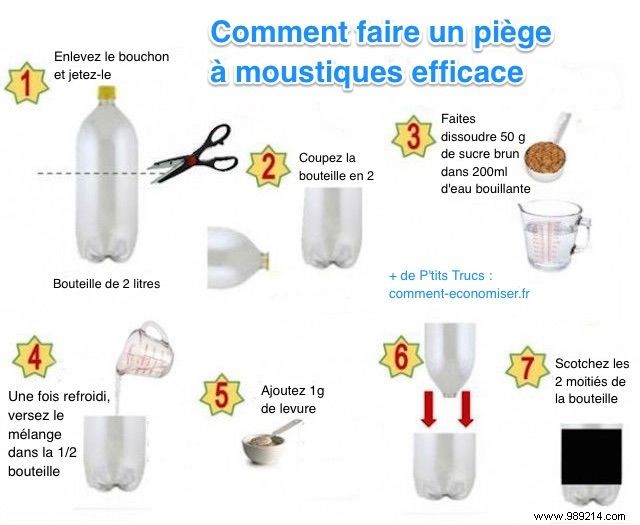 Comment faire un piège à moustiques efficace

1

Enlevez le bouchon et jetez-le

Bouteille de 2 litres

2

Coupez la bouteille en 2

3

Faites dissoudre 50 g de sucre brun dans 200ml d'eau bouillante

+ de P'tits Trucs : comment-economiser.fr

4

Une fois refroidi, versez le mélange dans la 1/2 bouteille

5

Ajoutez 1g de levure

6

7

Scotchez les 2 moitiés de la bouteille

www.989214.com