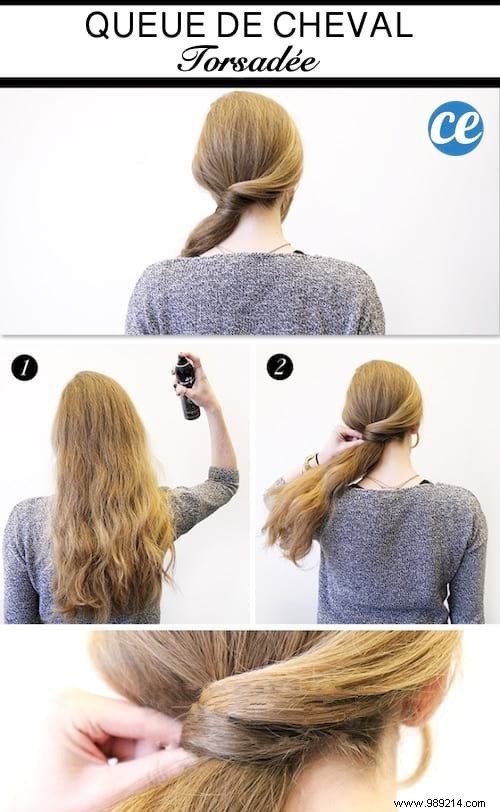 QUEUE DE CHEVAL
Torsadée

ce

1

2

www.989214.com