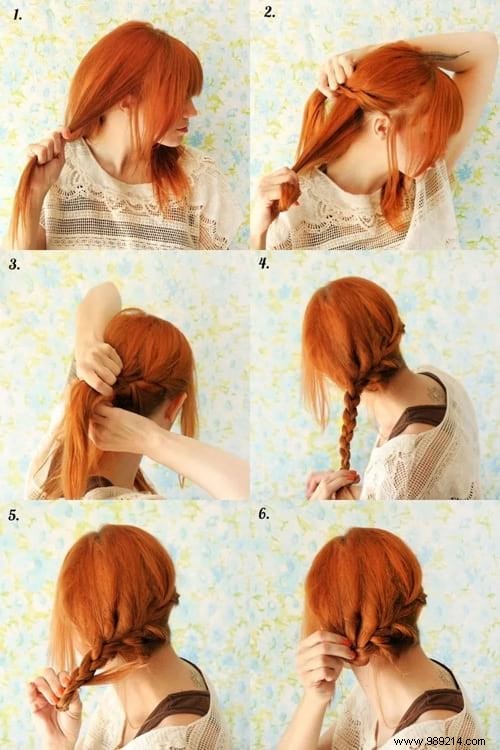 1.

2.

3.

4.

5.

6.

www.989214.com