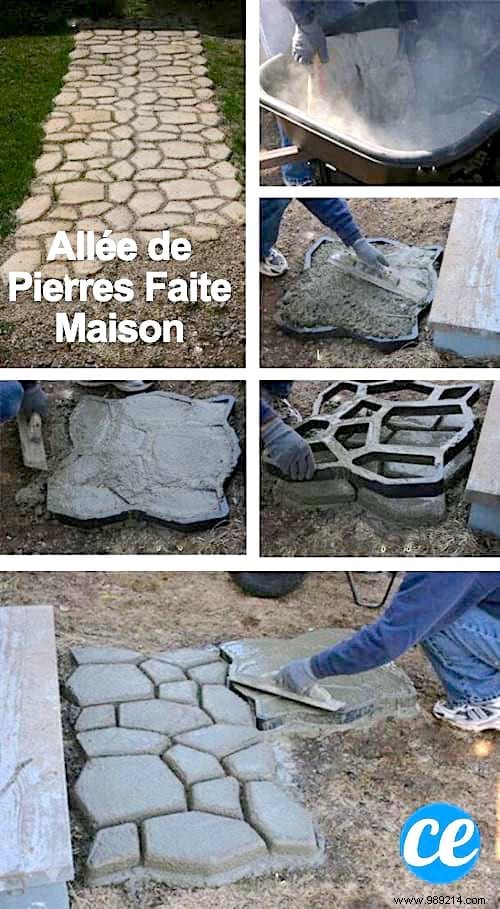 Allée de Pierres Faite Maison

ce

www.989214.com