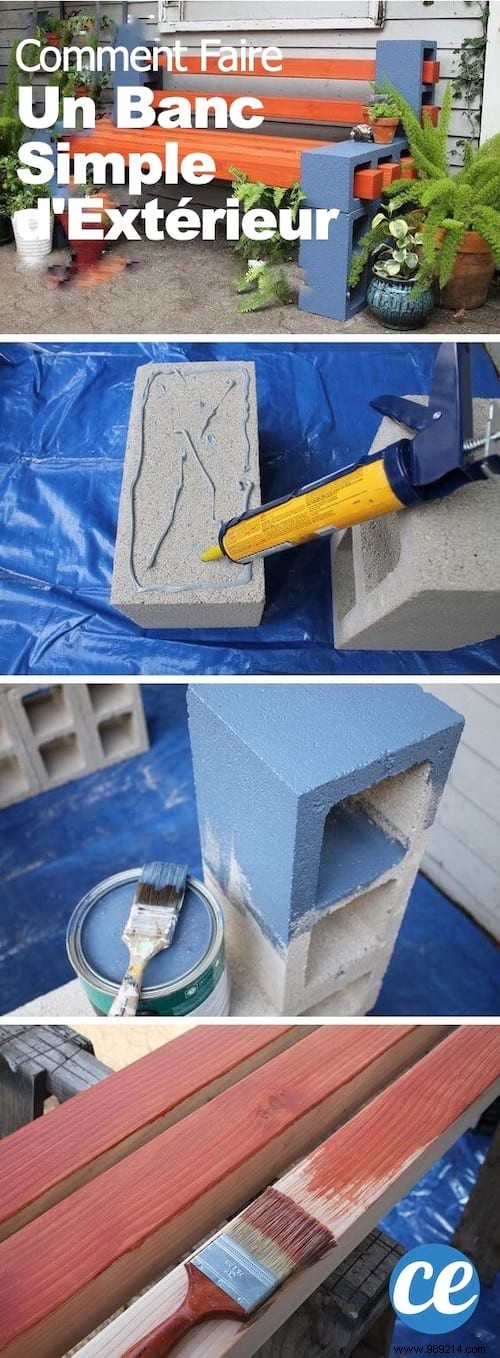 Comment Faire
Un Banc Simple d'Extérieur

ce

www.989214.com