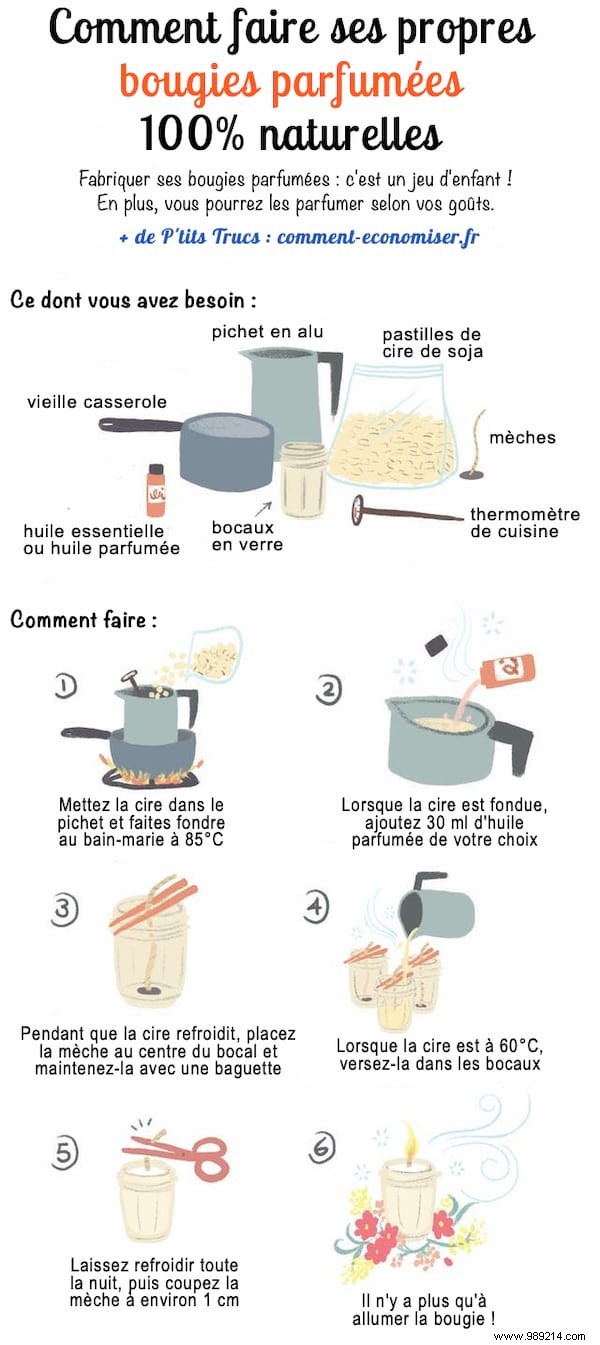 Comment faire ses propres
bougies parfumées
100% naturelles

Fabriquer ses bougies parfumées : c'est un jeu d'enfant !
En plus, vous pourrez les parfumer selon vos goûts.

+ de P'tits Trucs : comment-economiser.fr

Ce dont vous avez besoin :

pichet en alu

pastilles de cire de soja

vieille casserole

mèches

huile essentielle ou huile parfumée

bocaux en verre

thermomètre de cuisine

Comment faire :

1
Mettez la cire dans le pichet et faites fondre au bain-marie à 85°C

2
Lorsque la cire est fondue, ajoutez 30 ml d'huile parfumée de votre choix

3
Pendant que la cire refroidit, placez la mèche au centre du bocal et maintenez-la avec une baguette

4
Lorsque la cire est à 60°C, versez-la dans les bocaux

5
Laissez refroidir toute la nuit, puis coupez la mèche à environ 1 cm

6
Il n'y a plus qu'à allumer la bougie !

www.989214.com