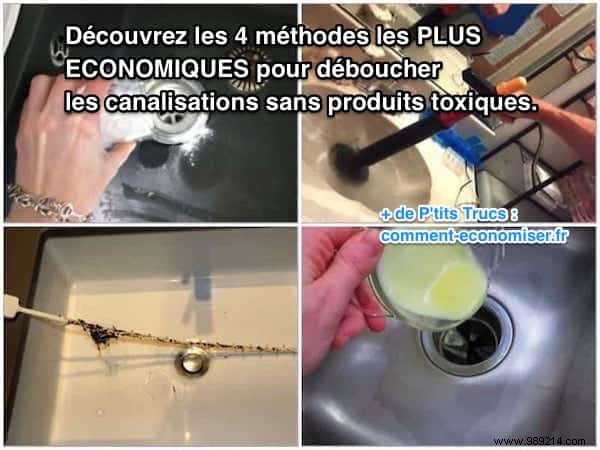 Découvrez les 4 méthodes les PLUS ECONOMIQUES pour déboucher les canalisations sans produits toxiques.

+ de P'tits Trucs : comment-economiser.fr

www.989214.com