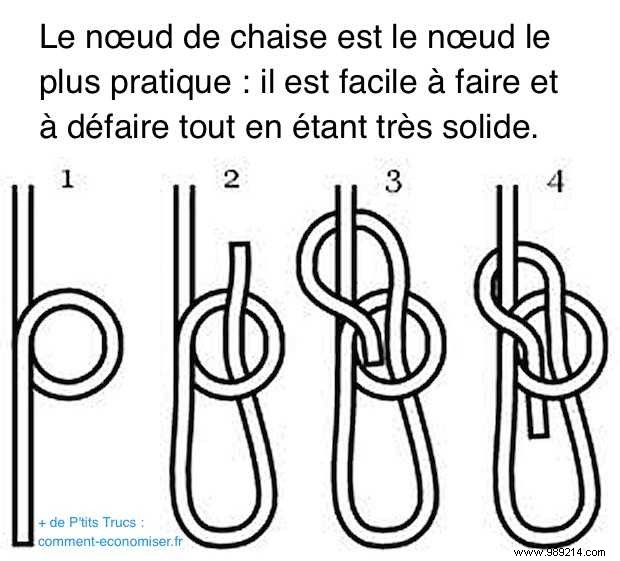 Le nœud de chaise est le nœud le plus pratique : il est facile à faire et à défaire tout en étant très solide.

1

2

3

4

+ de P'tits Trucs :
comment-economiser.fr

www.989214.com