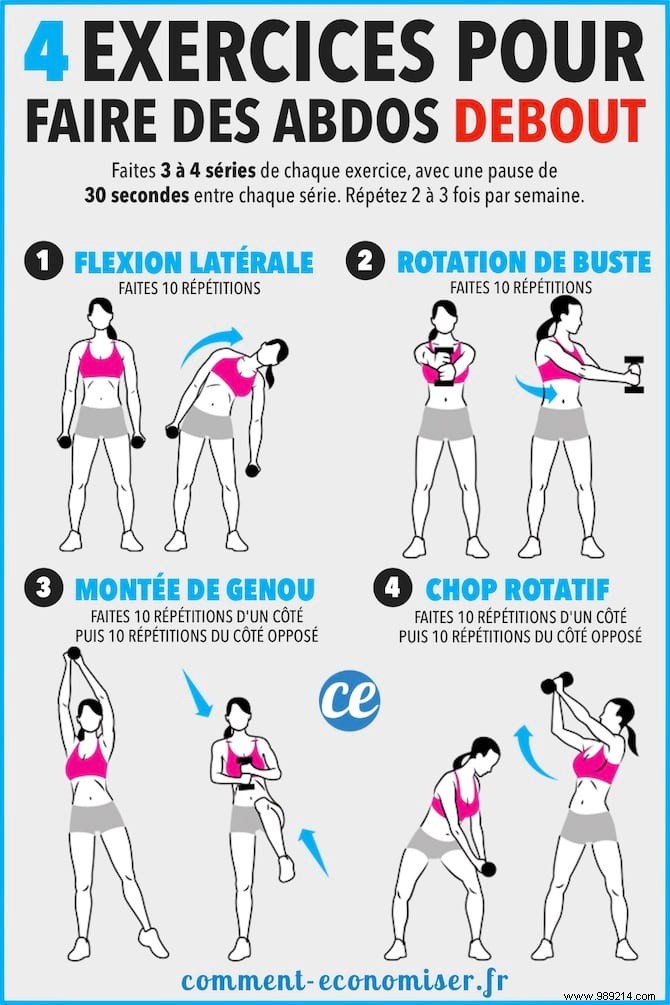 4 EXERCICES POUR FAIRE DES ABDOS DEBOUT

Faites 3 à 4 séries de chaque exercice, avec une pause de 30 secondes entre chaque série. Répétez 2 à 3 fois par semaine.

1 FLEXION LATÉRALE
FAITES 10 RÉPÉTITIONS

2 ROTATION DE BUSTE
FAITES 10 RÉPÉTITIONS

3 MONTÉE DE GENOU
FAITES 10 RÉPÉTITIONS D'UN CÔTÉ PUIS 10 RÉPÉTITIONS DU CÔTÉ OPPOSÉ

4 CHOP ROTATIF
FAITES 10 RÉPÉTITIONS D'UN CÔTÉ PUIS 10 RÉPÉTITIONS DU CÔTÉ OPPOSÉ

ce

comment-economiser.fr

www.989214.com