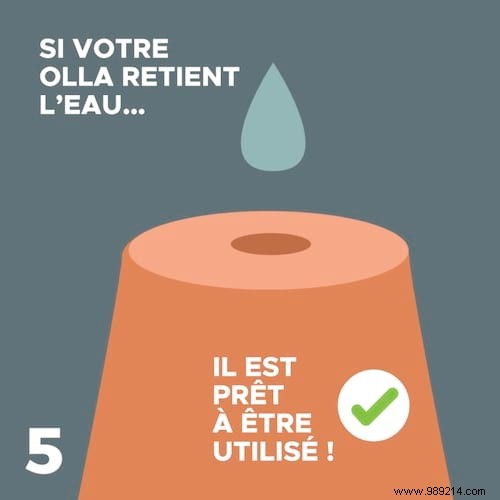 SI VOTRE OLLA RETIENT L'EAU...

IL EST PRÊT À ÊTRE UTILISÉ !

5

www.989214.com