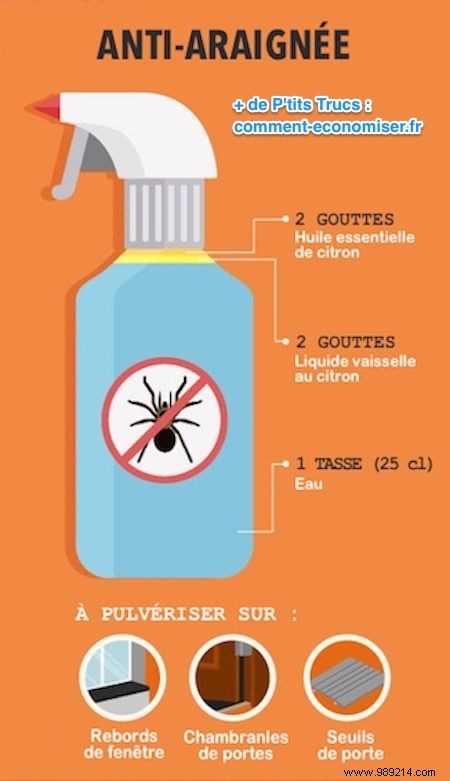 ANTI-ARAIGNÉE

+ de P'tits Trucs : comment-economiser.fr

2 GOUTTES
Huile essentielle de citron

2 GOUTTES
Liquide vaisselle au citron

1 TASSE (25 cl)
Eau

À PULVÉRISER SUR :

Rebords de fenêtre

Chambranles de portes

Seuils de porte

www.989214.com