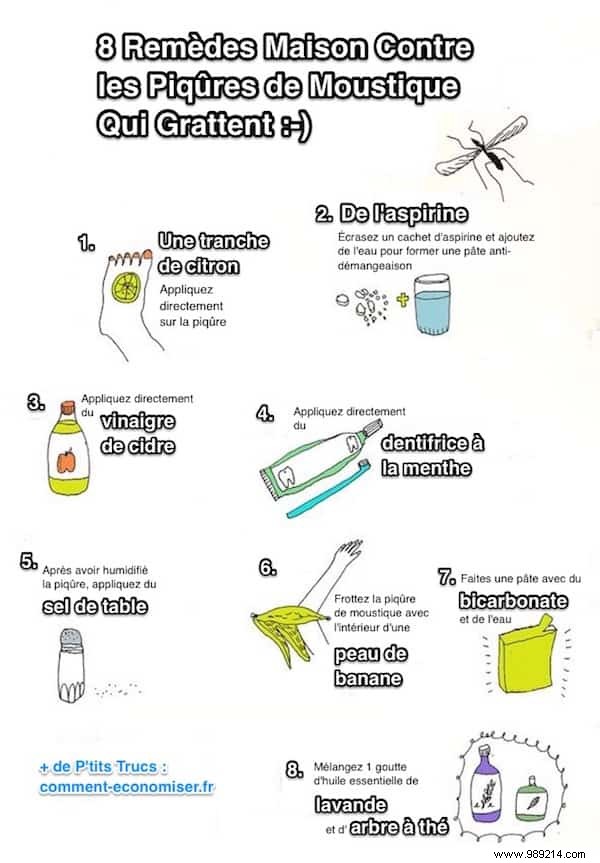 8 Remèdes Maison Contre les Piqûres de Moustique Qui Grattent :-)

1. Une tranche de citron
Appliquez directement sur la piqûre

2. De l'aspirine
Écrasez un cachet d'aspirine et ajoutez de l'eau pour former une pâte anti-démangeaison

3. Appliquez directement du vinaigre de cidre

4. Appliquez directement du dentifrice à la menthe

5. Après avoir humidifié la piqûre, appliquez du sel de table

6. Frottez la piqûre de moustique avec l'intérieur d'une peau de banane

7. Faites une pâte avec du bicarbonate et de l'eau

+ de P'tits Trucs : comment-economiser.fr

8. Mélangez 1 goutte d'huile essentielle de lavande et d' arbre à thé

www.989214.com