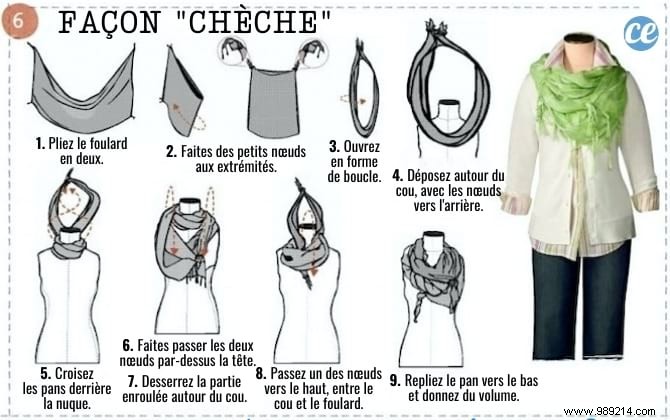 6

FAÇON "CHÈCHE"

ce

1. Pliez le foulard en deux.

2. Faites des petits nœuds aux extrémités.

3. Ouvrez en forme de boucle.

4. Déposez autour du cou, avec les nœuds vers l'arrière.

5. Croisez les pans derrière la nuque.

6. Faites passer les deux nœuds par-dessus la tête.

7. Desserrez la partie enroulée autour du cou.

8. Passez un des nœuds vers le haut, entre le cou et le foulard.

9. Repliez le pan vers le bas et donnez du volume.

www.989214.com